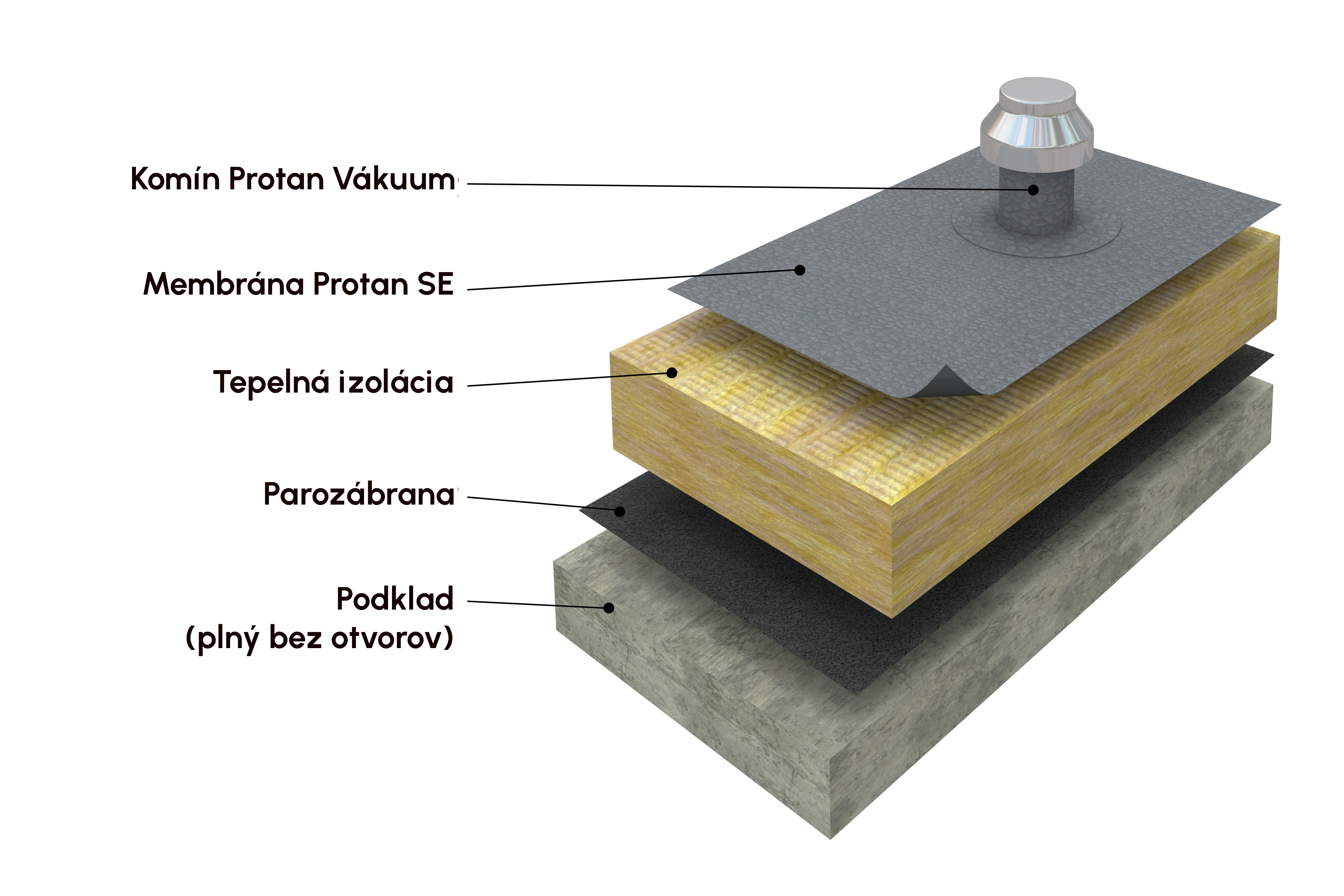 Komín Protan Vákuum

Membrána Protan SE

Tepelná izolácia

Parozábrana

Podklad
(plný bez otvorov)